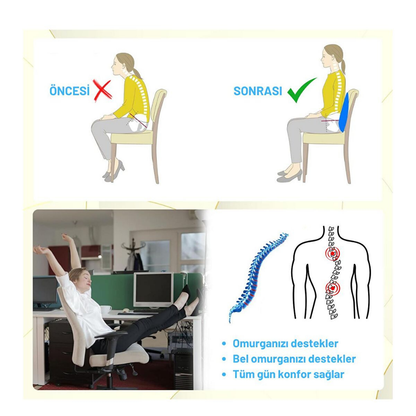 ÖNCESİ

SONRASI

• Omurganızı destekler
• Bel omurganızı destekler
• Tüm gün konfor sağlar